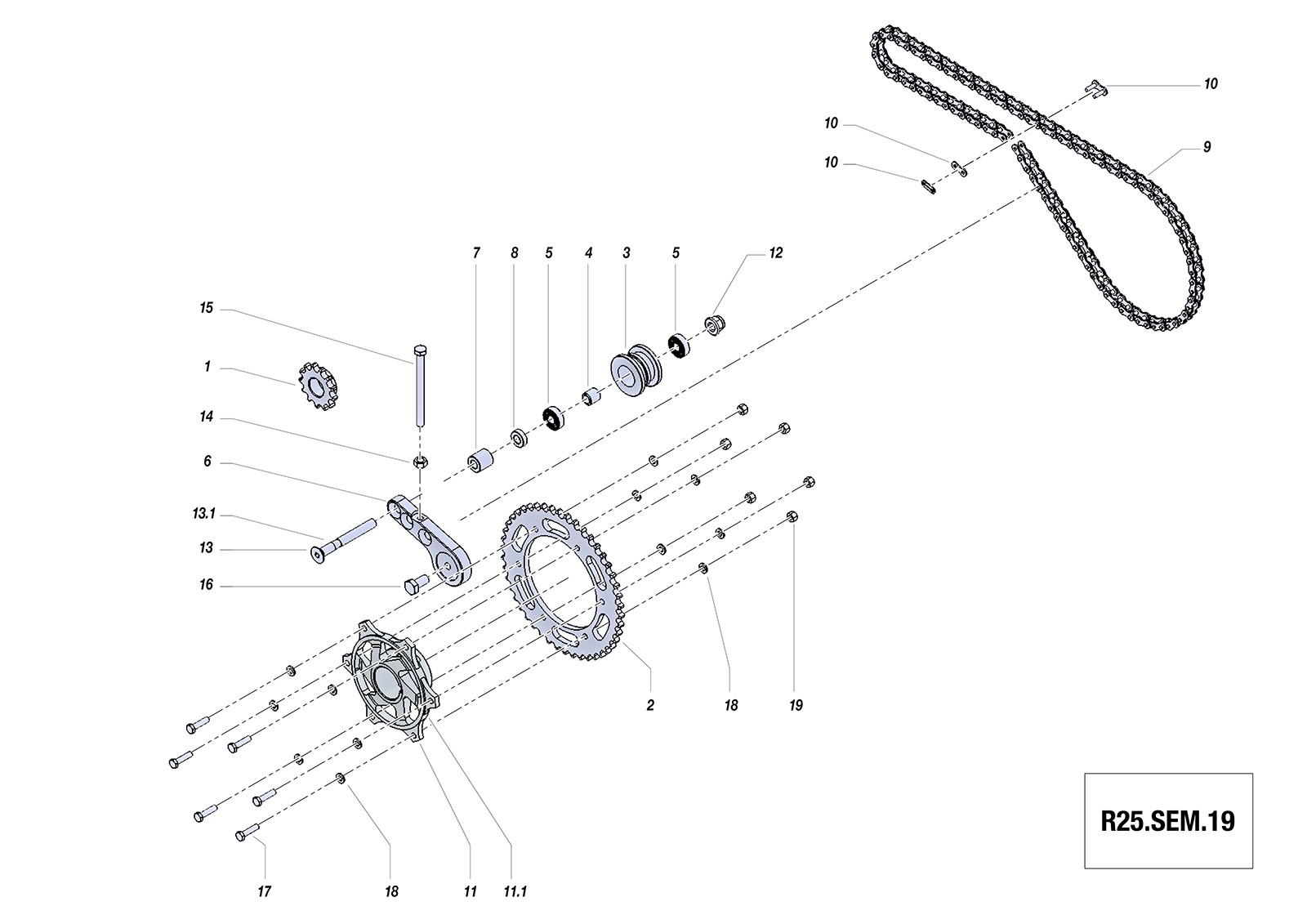 10

10

10

9

7 8 5 4 3 5 12

15

1

14

6

13.1

13

16

2

18

19

17

18

11

11.1

R25.SEM.19