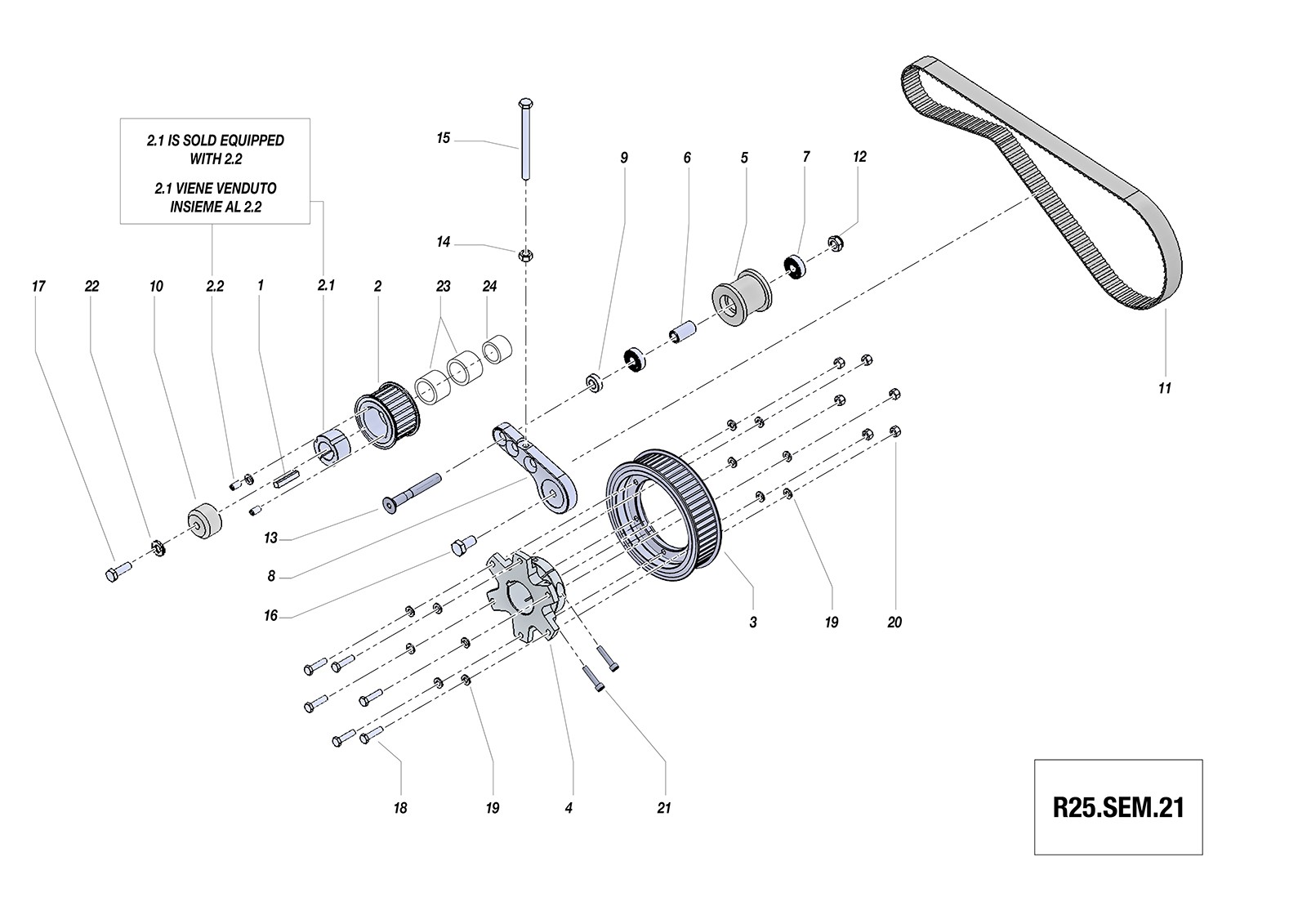 2.1 IS SOLD EQUIPPED WITH 2.2

2.1 VIENE VENDUTO INSIEME AL 2.2

15

9

6

5

7

12

14

17

22

10

2.2

1

2.1

2

23

24

11

13

8

16

3

19

20

18

19

4

21

R25.SEM.21