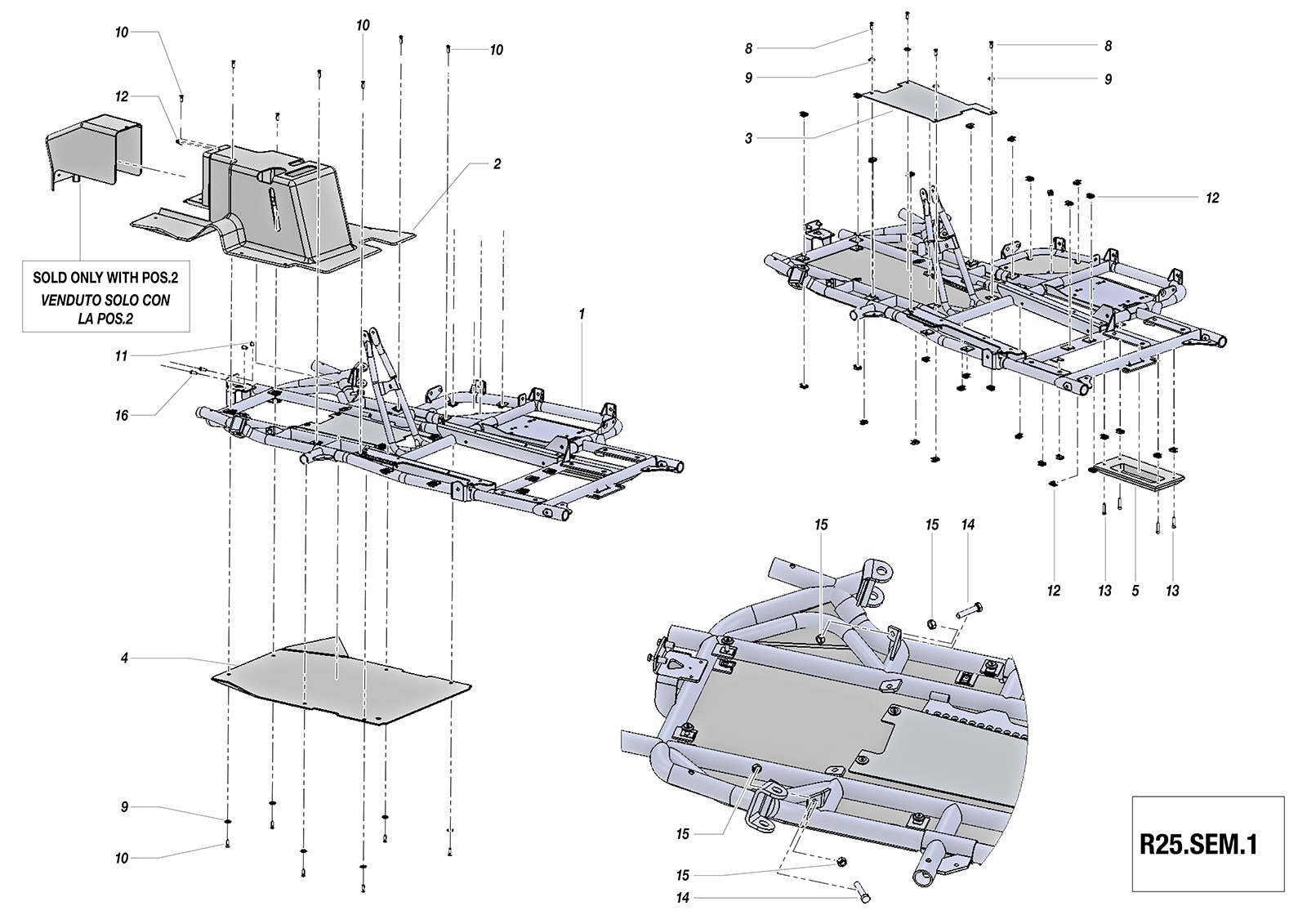 10
10
10
12
2
SOLD ONLY WITH POS.2
VENDUTO SOLO CON LA POS.2
1
11
16
4
9
10
8
8
9
9
3
12
12
13
5
13
15
15
14
15
15
14
R25.SEM.1