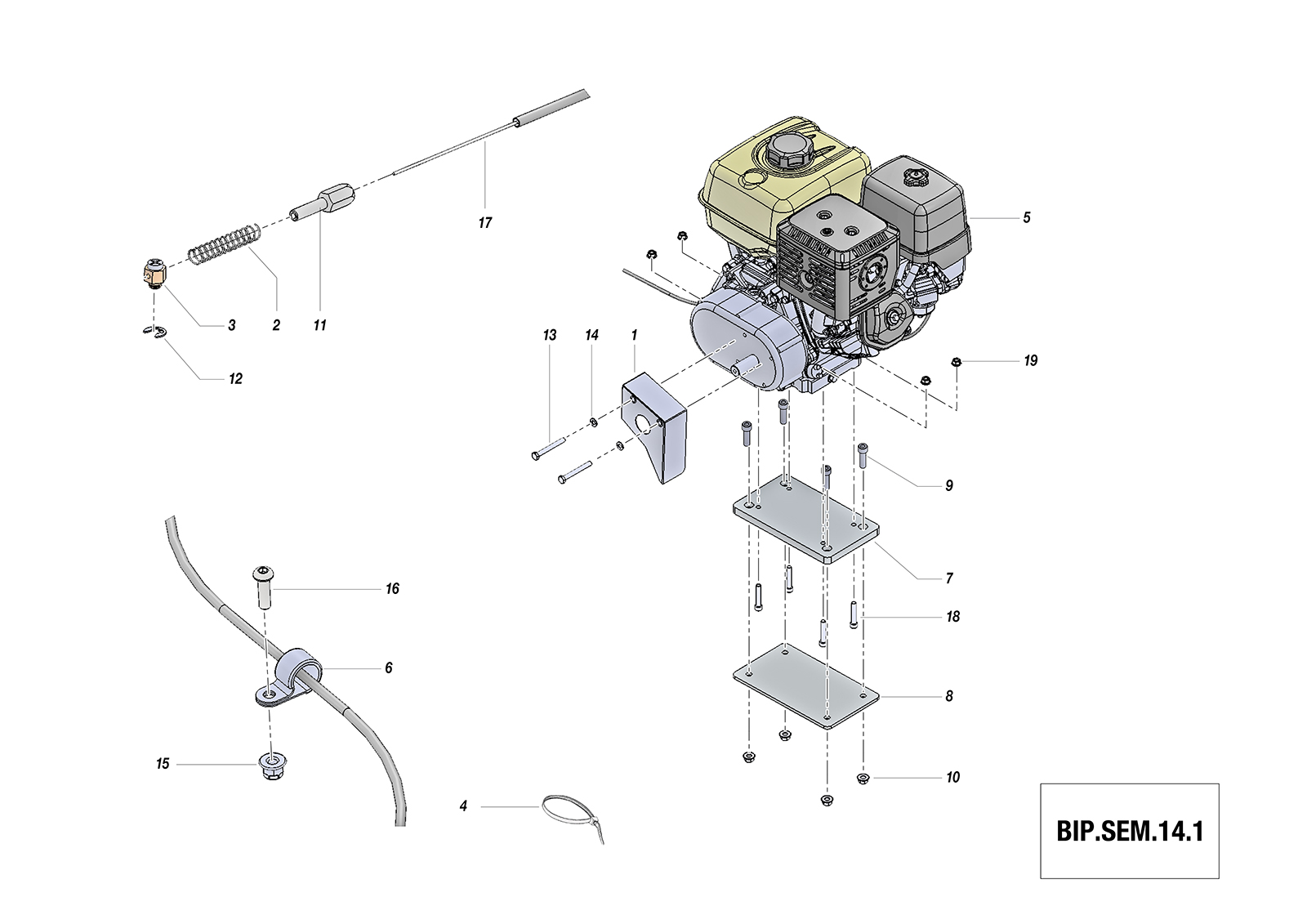 17

5

3 2 11

12

13 14 1

19

9

7

18

16

6

8

15

10

4

BIP.SEM.14.1