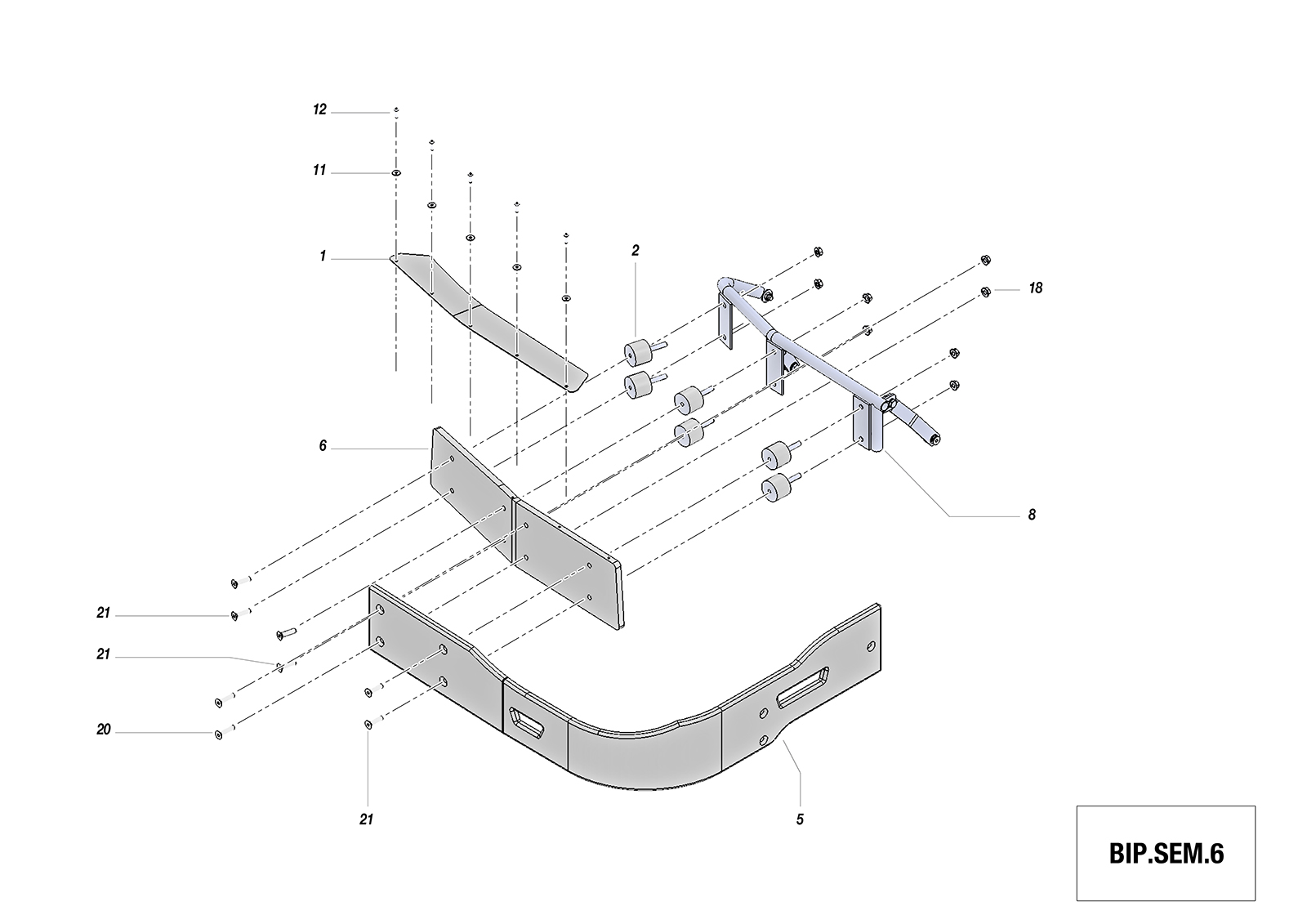 12
11
1
2
18
6
8
21
21
20
21
5
BIP.SEM.6