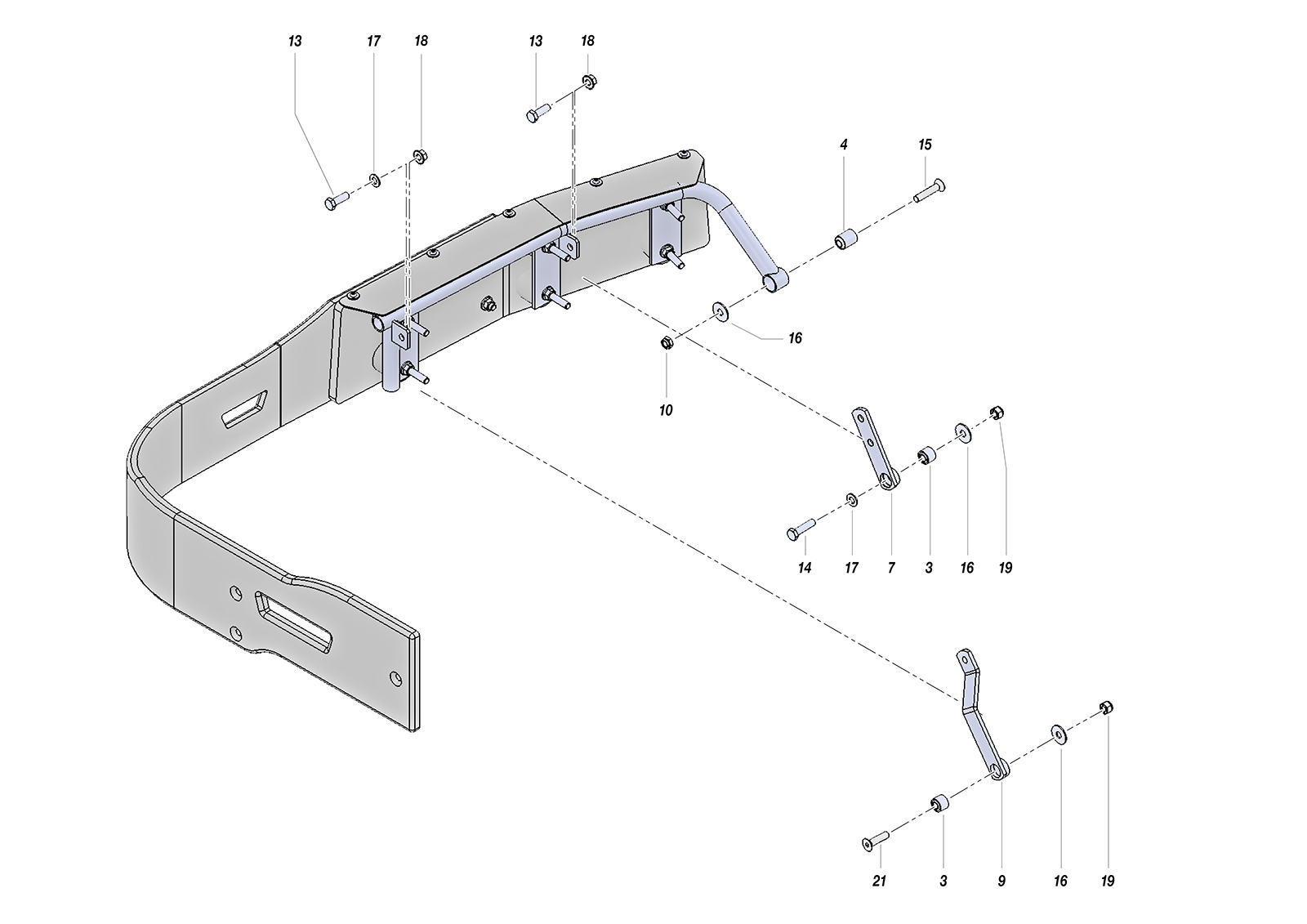 13
17
18
13
18
4
15
16
10
14
17
7
3
16
19
21
3
9
16
19