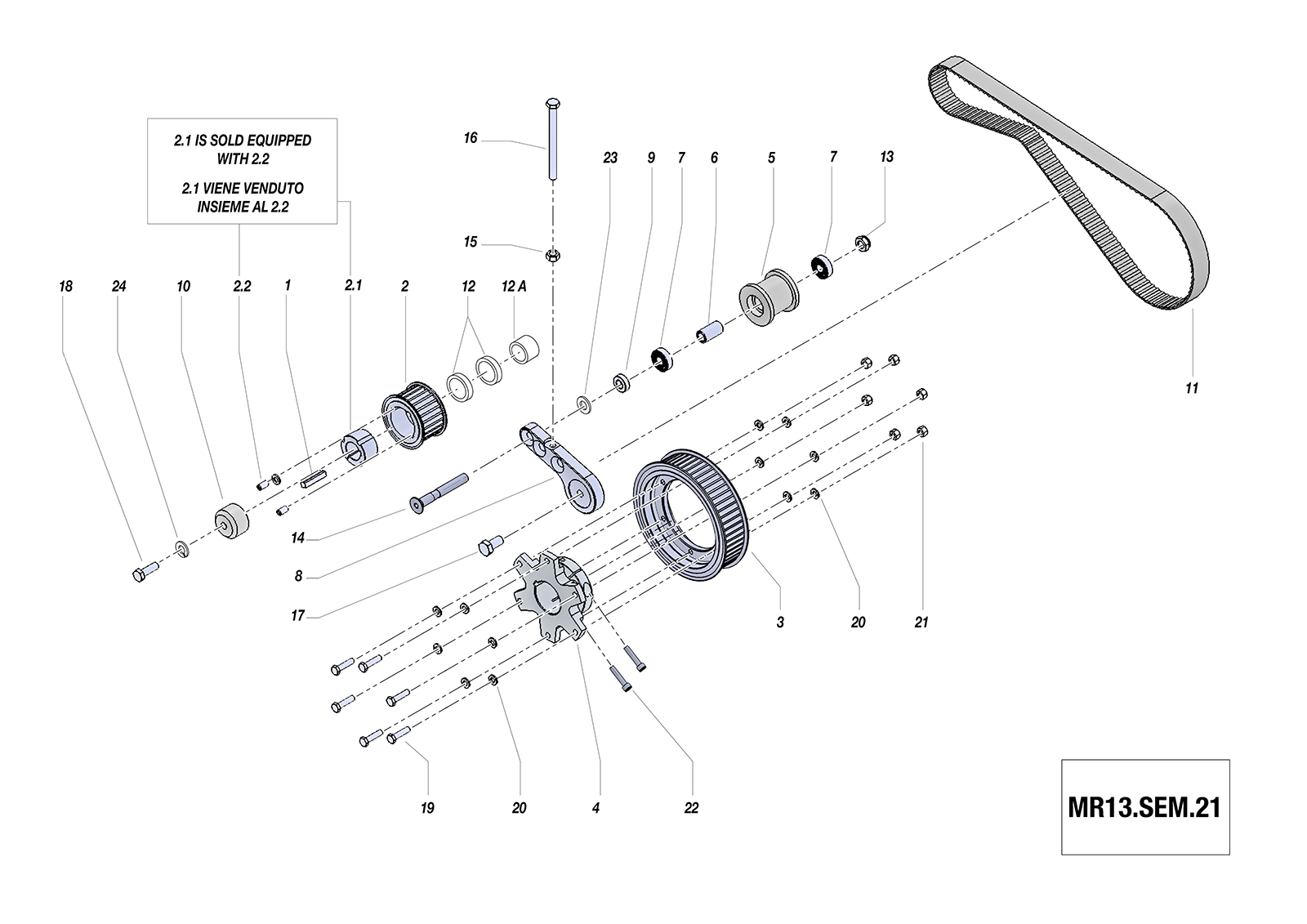 2.1 IS SOLD EQUIPPED WITH 2.2

2.1 VIENE VENDUTO INSIEME AL 2.2

16

23 9 7 6 5 7 13

15

18 24 10 2.2 1 2.1 2 12 12 A

11

14

8

17

3 20 21

19 20 4 22

MR13.SEM.21